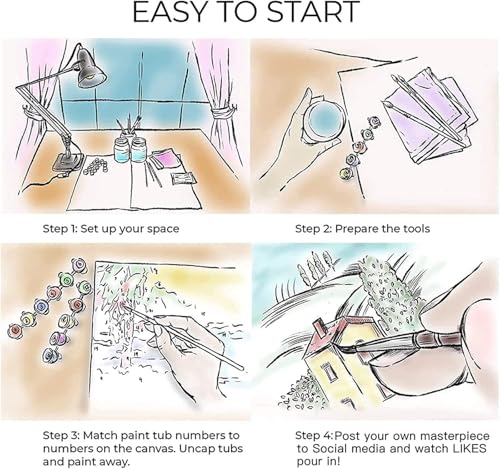 EASY TO START

Step 1: Set up your space

Step 2: Prepare the tools

Step 3: Match paint tub numbers to numbers on the canvas. Uncap tubs and paint away.

Step 4:Post your own masterpiece to Social media and watch LIKES pour in!