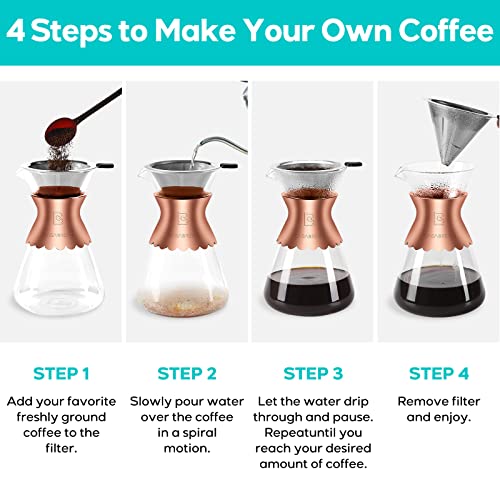 4 Steps to Make Your Own Coffee

STEP 1
Add your favorite freshly ground coffee to the filter.

STEP 2
Slowly pour water over the coffee in a spiral motion.

STEP 3
Let the water drip through and pause. Repeatuntil you reach your desired amount of coffee.

STEP 4
Remove filter and enjoy.