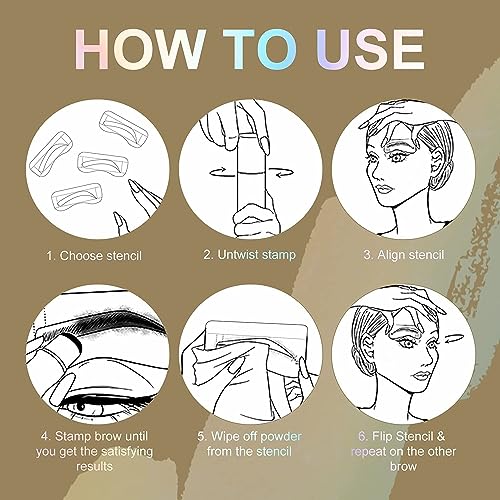 HOW TO USE

1. Choose stencil

2. Untwist stamp

3. Align stencil

4. Stamp brow until you get the satisfying results

5. Wipe off powder from the stencil

6. Flip Stencil & repeat on the other brow