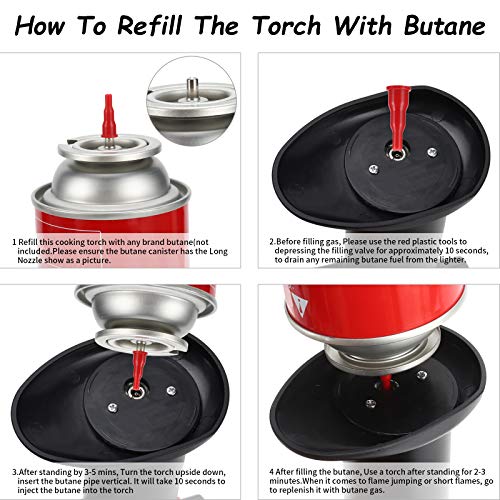 How To Refill The Torch With Butane

1 Refill this cooking torch with any brand butane(not included.Please ensure the butane canister has the Long Nozzle show as a picture.

2.Before filling gas, Please use the red plastic tools to depressing the filling valve for approximately 10 seconds, to drain any remaining butane fuel from the lighter.

3.After standing by 3-5 mins, Turn the torch upside down, insert the butane pipe vertical. It will take 10 seconds to inject the butane into the torch

4 After filling the butane, Use a torch after standing for 2-3 minutes.When it comes to flame jumping or short flames, go to replenish it with butane gas.