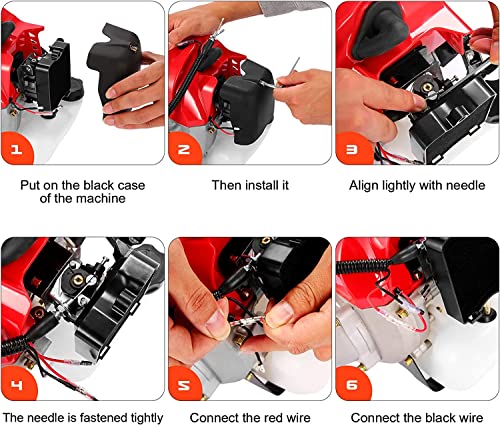 1

Put on the black case of the machine

2

Then install it

3

Align lightly with needle

4

The needle is fastened tightly

5

Connect the red wire

6

Connect the black wire