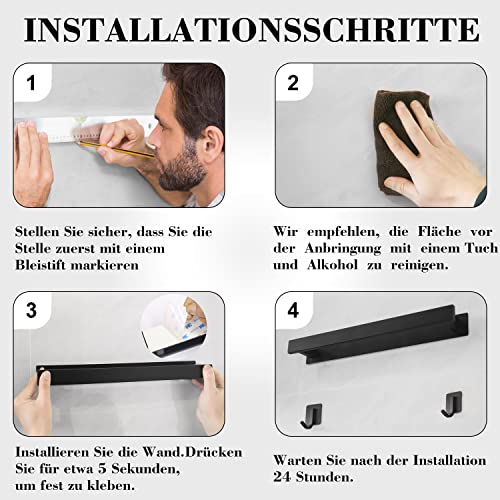 INSTALLATIONSSCHRITTE

1

Stellen Sie sicher, dass Sie die Stelle zuerst mit einem Bleistift markieren

2

Wir empfehlen, die Fläche vor der Anbringung mit einem Tuch und Alkohol zu reinigen.

3

Installieren Sie die Wand.Drücken Sie für etwa 5 Sekunden, um fest zu kleben.

4

Warten Sie nach der Installation 24 Stunden.