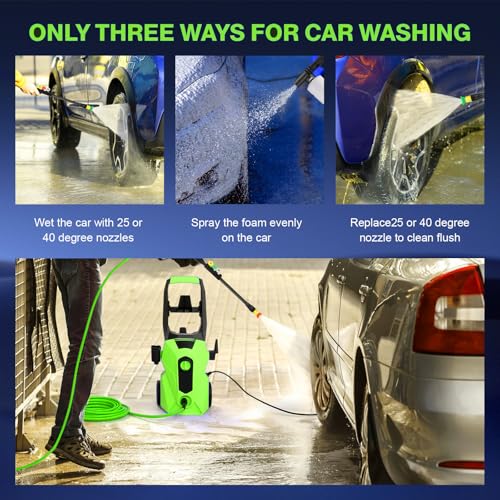 ONLY THREE WAYS FOR CAR WASHING

Wet the car with 25 or 40 degree nozzles

Spray the foam evenly on the car

Replace25 or 40 degree nozzle to clean flush