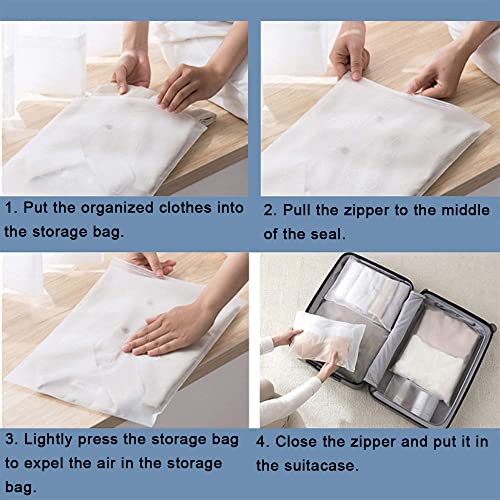 1. Put the organized clothes into the storage bag.

2. Pull the zipper to the middle of the seal.

3. Lightly press the storage bag to expel the air in the storage bag.

4. Close the zipper and put it in the suitacase.