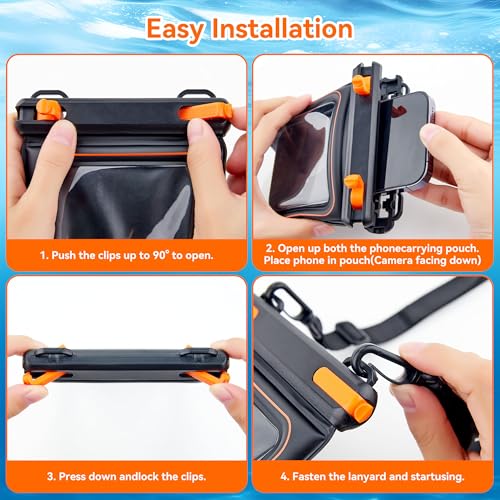 Easy Installation

1. Push the clips up to 90° to open.

2. Open up both the phonecarrying pouch. Place phone in pouch(Camera facing down)

3. Press down andlock the clips.

4. Fasten the lanyard and startusing.