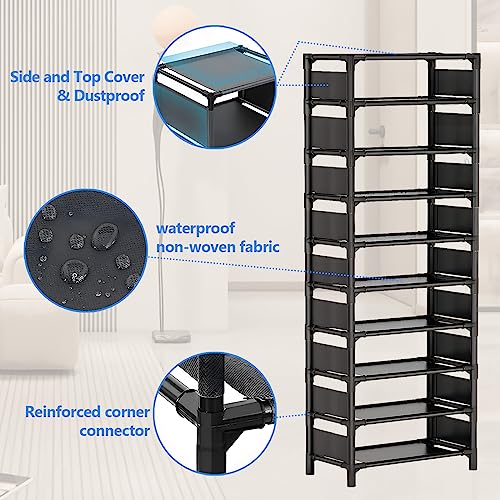 Side and Top Cover
& Dustproof

waterproof
non-woven fabric

Reinforced corner
connector