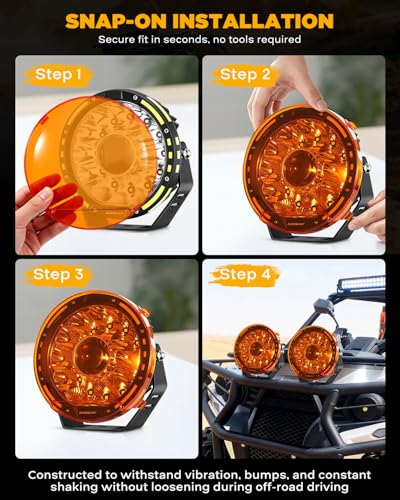 SNAP-ON INSTALLATION
Secure fit in seconds, no tools required

Step 1

Step 2

Step 3

Step 4

Constructed to withstand vibration, bumps, and constant shaking without loosening during off-road driving