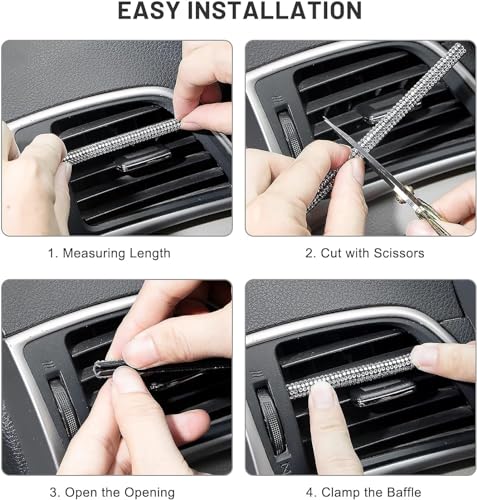 EASY INSTALLATION

1. Measuring Length

2. Cut with Scissors

3. Open the Opening

4. Clamp the Baffle