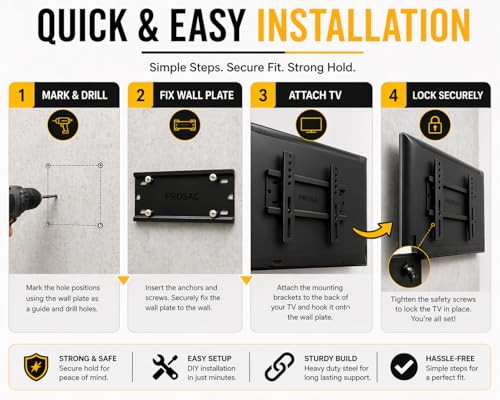 QUICK & EASY INSTALLATION

Simple Steps. Secure Fit. Strong Hold.

1 MARK & DRILL

Mark the hole positions using the wall plate as a guide and drill holes.

2 FIX WALL PLATE

PROSAC

Insert the anchors and screws. Securely fix the wall plate to the wall.

3 ATTACH TV

PROSAC

Attach the mounting brackets to the back of your TV and hook it onto the wall plate.

4 LOCK SECURELY

PROSAC

Tighten the safety screws to lock the TV in place. You're all set!

STRONG & SAFE
Secure hold for peace of mind.

EASY SETUP
DIY installation in just minutes.

STURDY BUILD
Heavy duty steel for long lasting support.

HASSLE-FREE
Simple steps for a perfect fit.