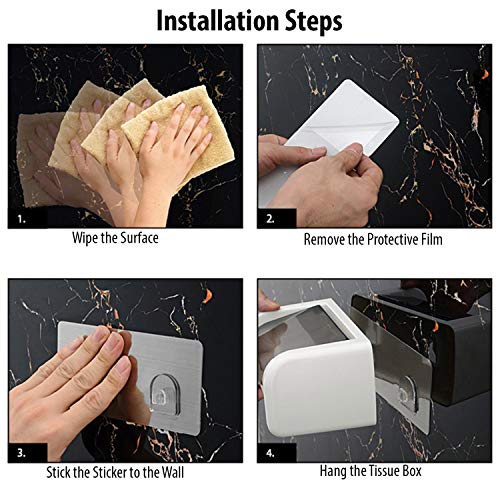 Installation Steps

1.

Wipe the Surface

2.

Remove the Protective Film

3.

Stick the Sticker to the Wall

4.

Hang the Tissue Box