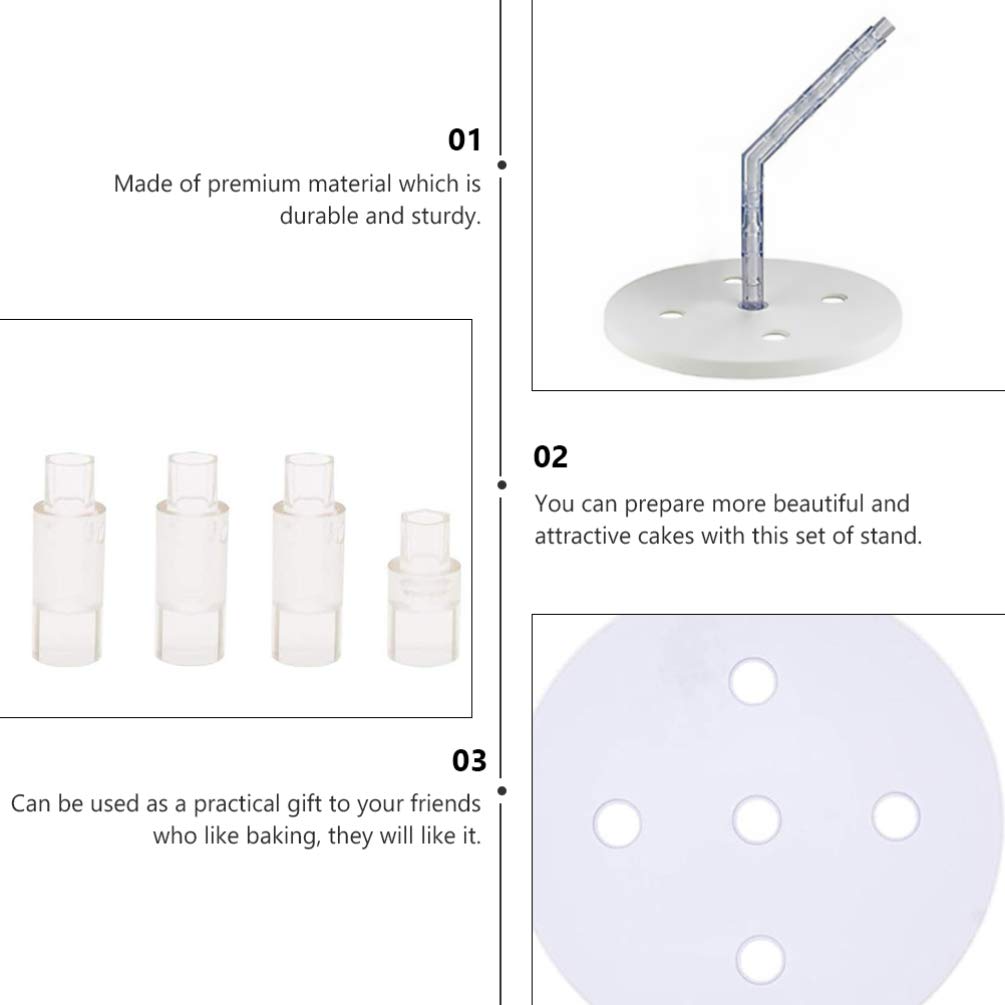 01
Made of premium material which is durable and sturdy.

02
You can prepare more beautiful and attractive cakes with this set of stand.

03
Can be used as a practical gift to your friends who like baking, they will like it.