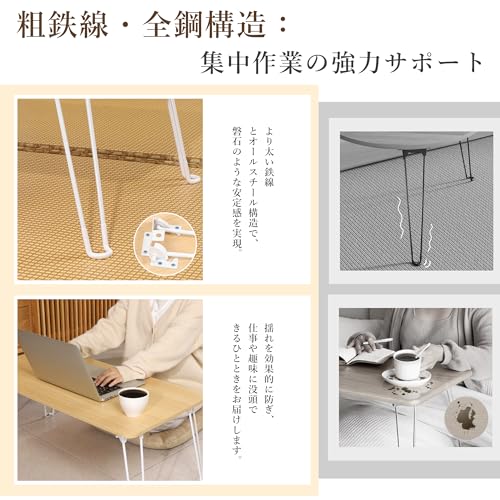 粗鉄線・全鋼構造：
集中作業の強力サポート

より太い鉄線とオールスチール構造で、磐石のような安定感を実現。

揺れを効果的に防ぎ、仕事や趣味に没頭できるひとときをお届けします。