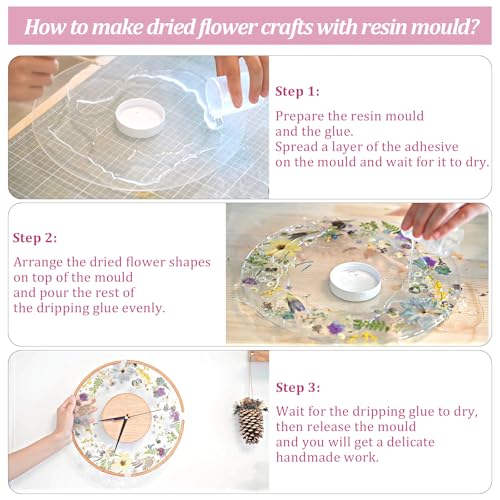 How to make dried flower crafts with resin mould?

Step 1:

Prepare the resin mould and the glue.
Spread a layer of the adhesive on the mould and wait for it to dry.

Step 2:

Arrange the dried flower shapes on top of the mould and pour the rest of the dripping glue evenly.

Step 3:

Wait for the dripping glue to dry, then release the mould and you will get a delicate handmade work.