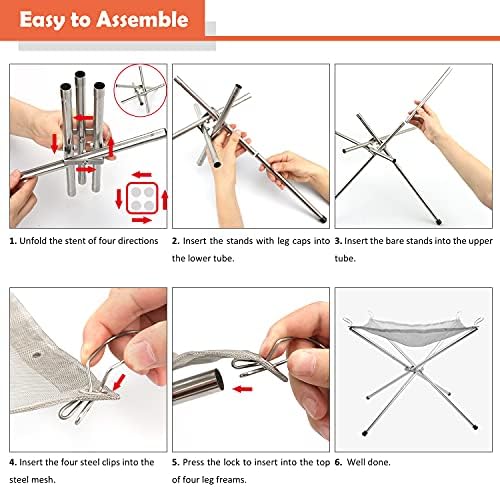 Easy to Assemble

1. Unfold the stent of four directions

2. Insert the stands with leg caps into the lower tube.

3. Insert the bare stands into the upper tube.

4. Insert the four steel clips into the steel mesh.

5. Press the lock to insert into the top of four leg freams.

6. Well done.