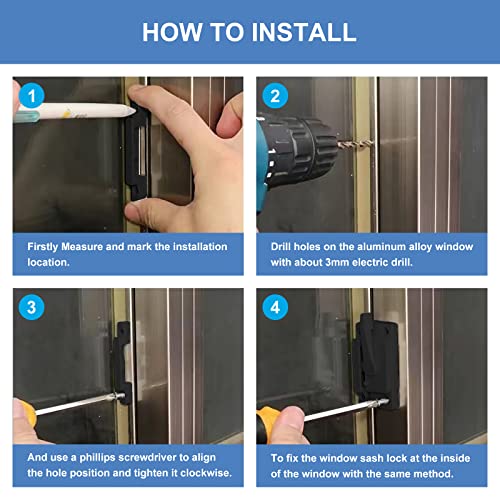 HOW TO INSTALL

1

Firstly Measure and mark the installation location.

2

Drill holes on the aluminum alloy window with about 3mm electric drill.

3

And use a phillips screwdriver to align the hole position and tighten it clockwise.

4

To fix the window sash lock at the inside of the window with the same method.