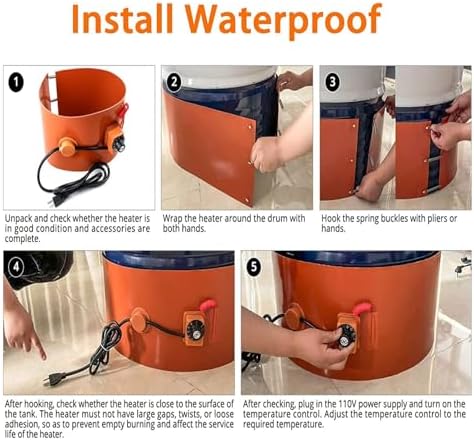 Install Waterproof

1

Unpack and check whether the heater is in good condition and accessories are complete.

2

Wrap the heater around the drum with both hands.

3

Hook the spring buckles with pliers or hands.

4

After hooking, check whether the heater is close to the surface of the tank. The heater must not have large gaps, twists, or loose adhesion, so as to prevent empty burning and affect the service life of the heater.

5

After checking, plug in the 110V power supply and turn on the temperature control. Adjust the temperature control to the required temperature.