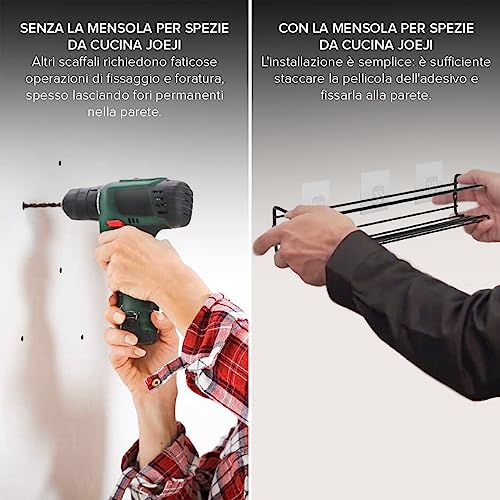 SENZA LA MENSOLA PER SPEZIE DA CUCINA JOEJI
Altri scaffali richiedono faticose operazioni di fissaggio e foratura, spesso lasciando fori permanenti nella parete.

CON LA MENSOLA PER SPEZIE DA CUCINA JOEJI
L'installazione è semplice: è sufficiente staccare la pellicola dell'adesivo e fissarla alla parete.