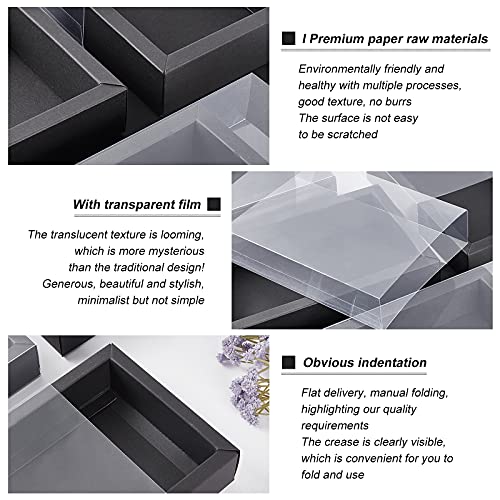 I Premium paper raw materials

Environmentally friendly and healthy with multiple processes, good texture, no burrs
The surface is not easy to be scratched

With transparent film

The translucent texture is looming, which is more mysterious than the traditional design!
Generous, beautiful and stylish, minimalist but not simple

Obvious indentation

Flat delivery, manual folding, highlighting our quality requirements
The crease is clearly visible, which is convenient for you to fold and use