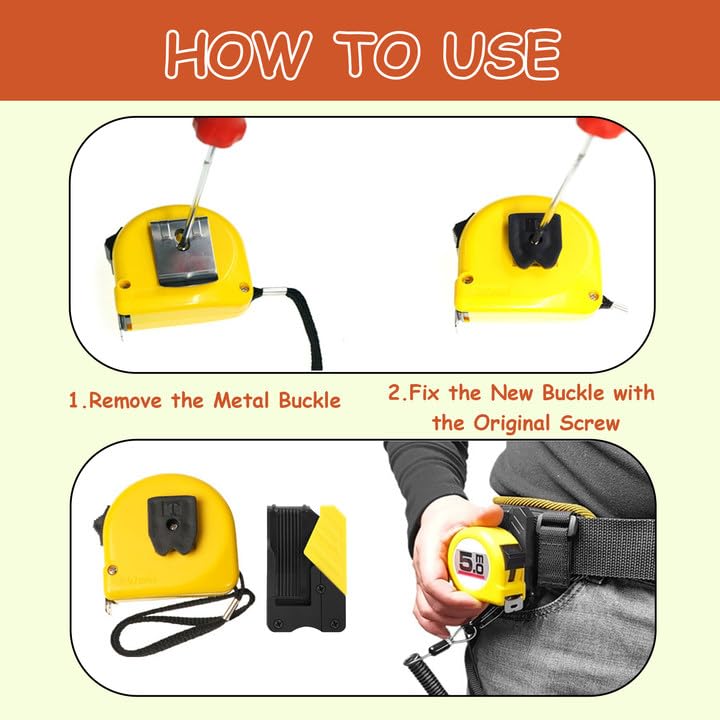 HOW TO USE

1.Remove the Metal Buckle

2.Fix the New Buckle with the Original Screw

5.0 m