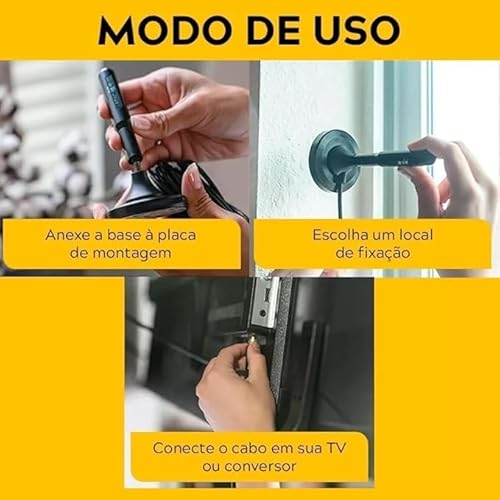 MODO DE USO

Anexe a base à placa de montagem

Escolha um local de fixação

Conecte o cabo em sua TV ou conversor