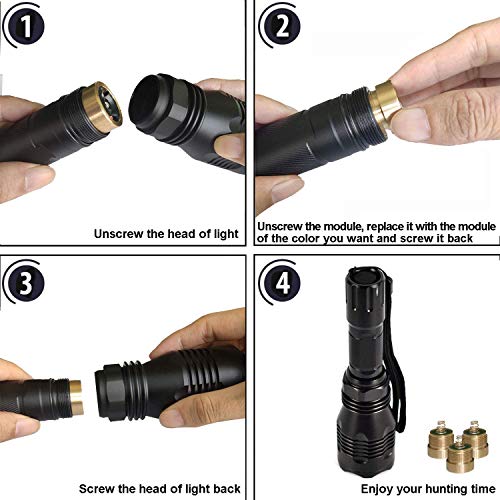 1

Unscrew the head of light

2

Unscrew the module, replace it with the module of the color you want and screw it back

3

Screw the head of light back

4

Enjoy your hunting time