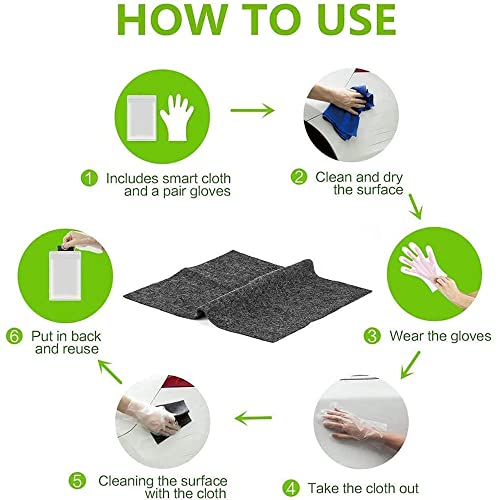 HOW TO USE

1 Includes smart cloth and a pair gloves

2 Clean and dry the surface

3 Wear the gloves

4 Take the cloth out

5 Cleaning the surface with the cloth

6 Put in back and reuse