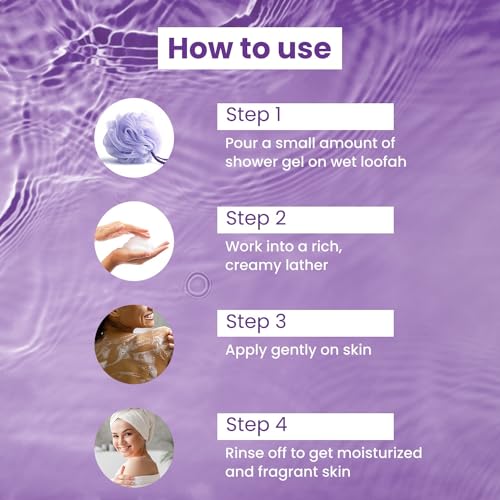 How to use

Step 1

Pour a small amount of shower gel on wet loofah

Step 2

Work into a rich, creamy lather

Step 3

Apply gently on skin

Step 4

Rinse off to get moisturized and fragrant skin