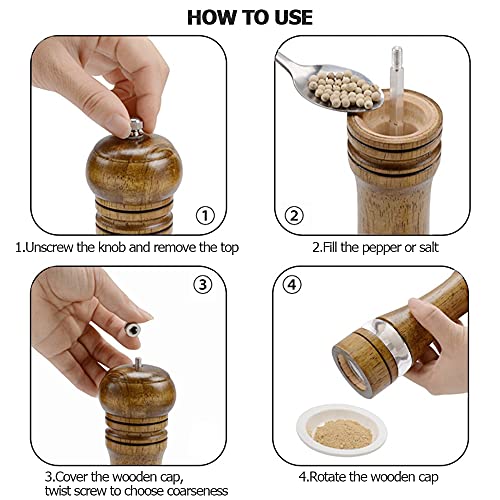 HOW TO USE

①

1.Unscrew the knob and remove the top

②

2.Fill the pepper or salt

③

3.Cover the wooden cap, twist screw to choose coarseness

④

4.Rotate the wooden cap