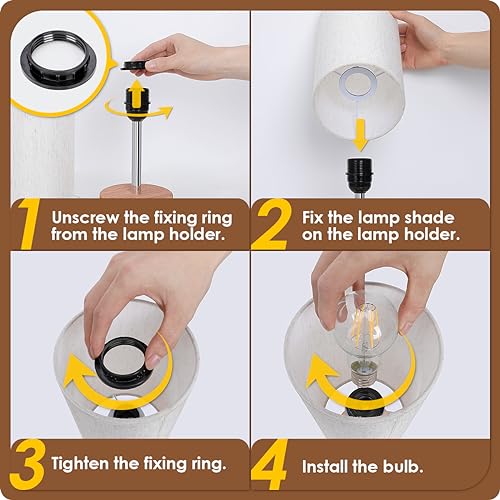 1 Unscrew the fixing ring from the lamp holder.

2 Fix the lamp shade on the lamp holder.

3 Tighten the fixing ring.

4 Install the bulb.