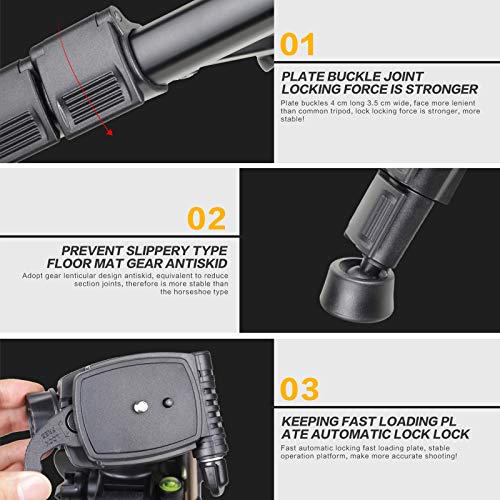 01

PLATE BUCKLE JOINT LOCKING FORCE IS STRONGER

Plate buckles 4 cm long 3.5 cm wide, face more lenient than common tripod, lock locking force is stronger, more stable!

02

PREVENT SLIPPERY TYPE FLOOR MAT GEAR ANTISKID

Adopt gear lenticular design antiskid, equivalent to reduce section joints, therefore is more stable than the horseshoe type

03

KEEPING FAST LOADING PL ATE AUTOMATIC LOCK LOCK

Fast automatic locking fast loading plate, stable operation platform, make more accurate shooting!