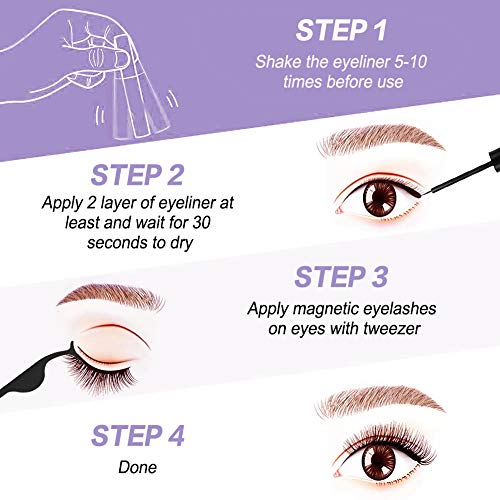 STEP 1
Shake the eyeliner 5-10 times before use

STEP 2
Apply 2 layer of eyeliner at least and wait for 30 seconds to dry

STEP 3
Apply magnetic eyelashes on eyes with tweezer

STEP 4
Done