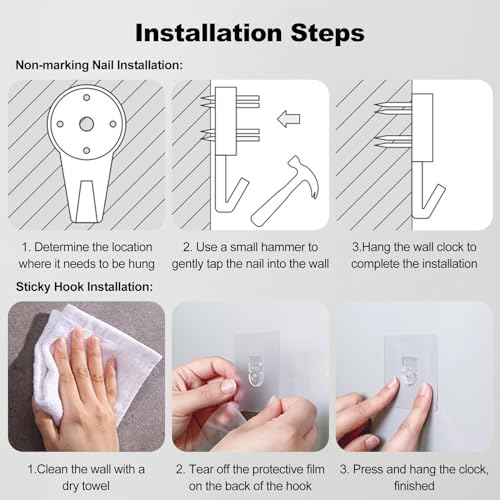 Installation Steps

Non-marking Nail Installation:

1. Determine the location where it needs to be hung

2. Use a small hammer to gently tap the nail into the wall

3.Hang the wall clock to complete the installation

Sticky Hook Installation:

1.Clean the wall with a dry towel

2. Tear off the protective film on the back of the hook

3. Press and hang the clock, finished