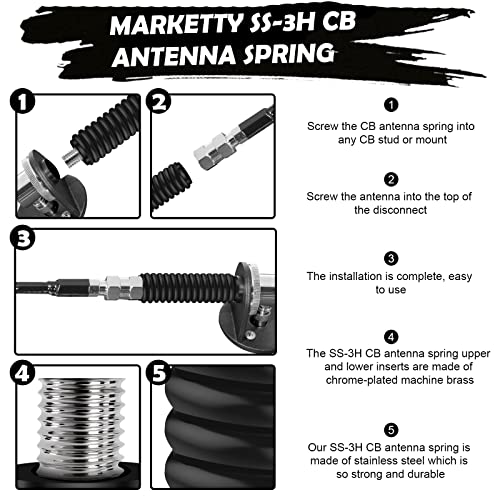 MARKETTY SS-3H CB ANTENNA SPRING

1

2

3

4

5

1
Screw the CB antenna spring into any CB stud or mount

2
Screw the antenna into the top of the disconnect

3
The installation is complete, easy to use

4
The SS-3H CB antenna spring upper and lower inserts are made of chrome-plated machine brass

5
Our SS-3H CB antenna spring is made of stainless steel which is so strong and durable