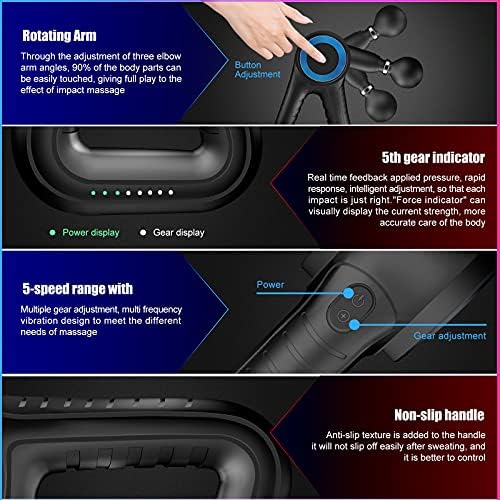 Rotating Arm

Through the adjustment of three elbow arm angles, 90% of the body parts can be easily touched, giving full play to the effect of impact massage

Button Adjustment

5th gear indicator

Real time feedback applied pressure, rapid response, intelligent adjustment, so that each impact is just right."Force indicator" can visually display the current strength, more accurate care of the body

Power display

Gear display

5-speed range with

Multiple gear adjustment, multi frequency vibration design to meet the different needs of massage

Power

Gear adjustment

Non-slip handle

Anti-slip texture is added to the handle it will not slip off easily after sweating, and it is better to control