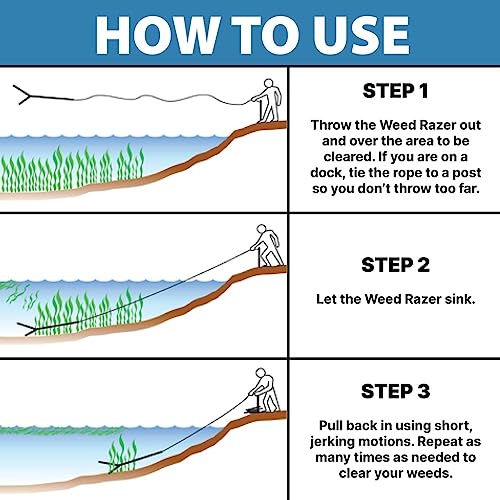 HOW TO USE

STEP 1

Throw the Weed Razer out and over the area to be cleared. If you are on a dock, tie the rope to a post so you don't throw too far.

STEP 2

Let the Weed Razer sink.

STEP 3

Pull back in using short, jerking motions. Repeat as many times as needed to clear your weeds.