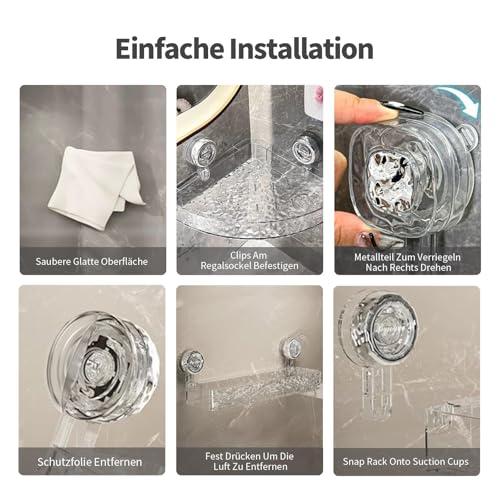 Einfache Installation

Saubere Glatte Oberfläche

Clips Am Regalsockel Befestigen

Metallteil Zum Verriegeln Nach Rechts Drehen

Schutzfolie Entfernen

Fest Drücken Um Die Luft Zu Entfernen

Snap Rack Onto Suction Cups