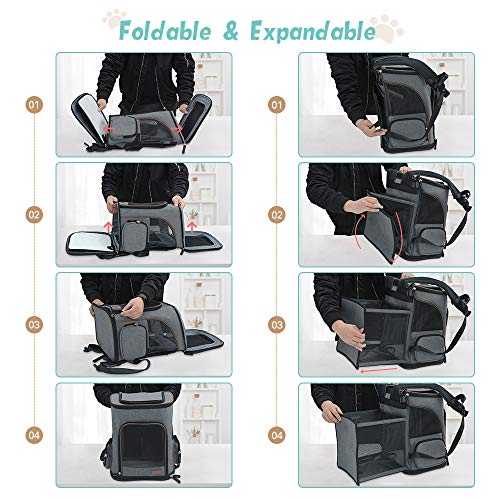 Foldable & Expandable

01

02

03

04

01

02

03

04