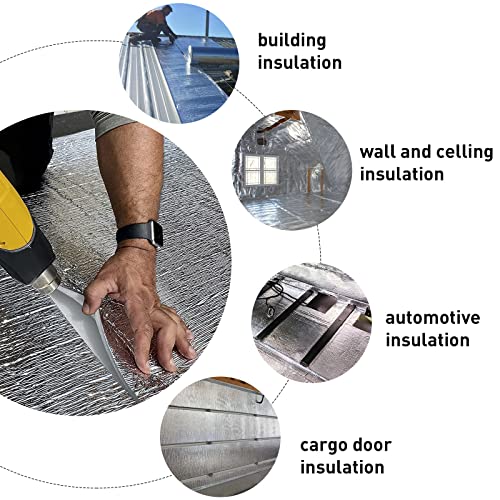 building insulation

wall and celling insulation

automotive insulation

cargo door insulation