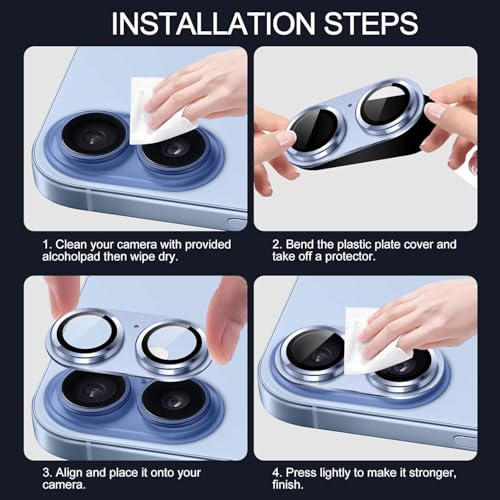 INSTALLATION STEPS

1. Clean your camera with provided alcoholpad then wipe dry.

2. Bend the plastic plate cover and take off a protector.

3. Align and place it onto your camera.

4. Press lightly to make it stronger, finish.