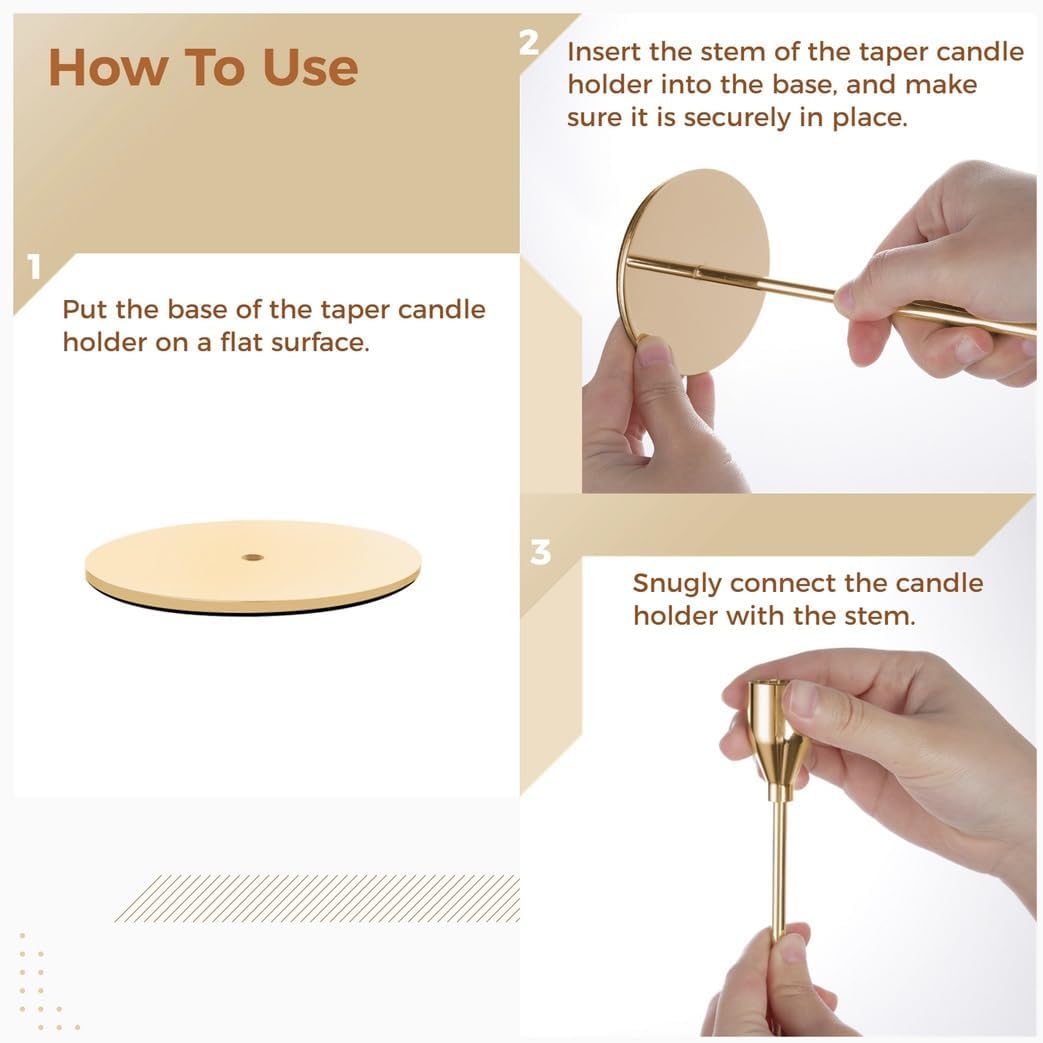 How To Use

1

Put the base of the taper candle holder on a flat surface.

2

Insert the stem of the taper candle holder into the base, and make sure it is securely in place.

3

Snugly connect the candle holder with the stem.