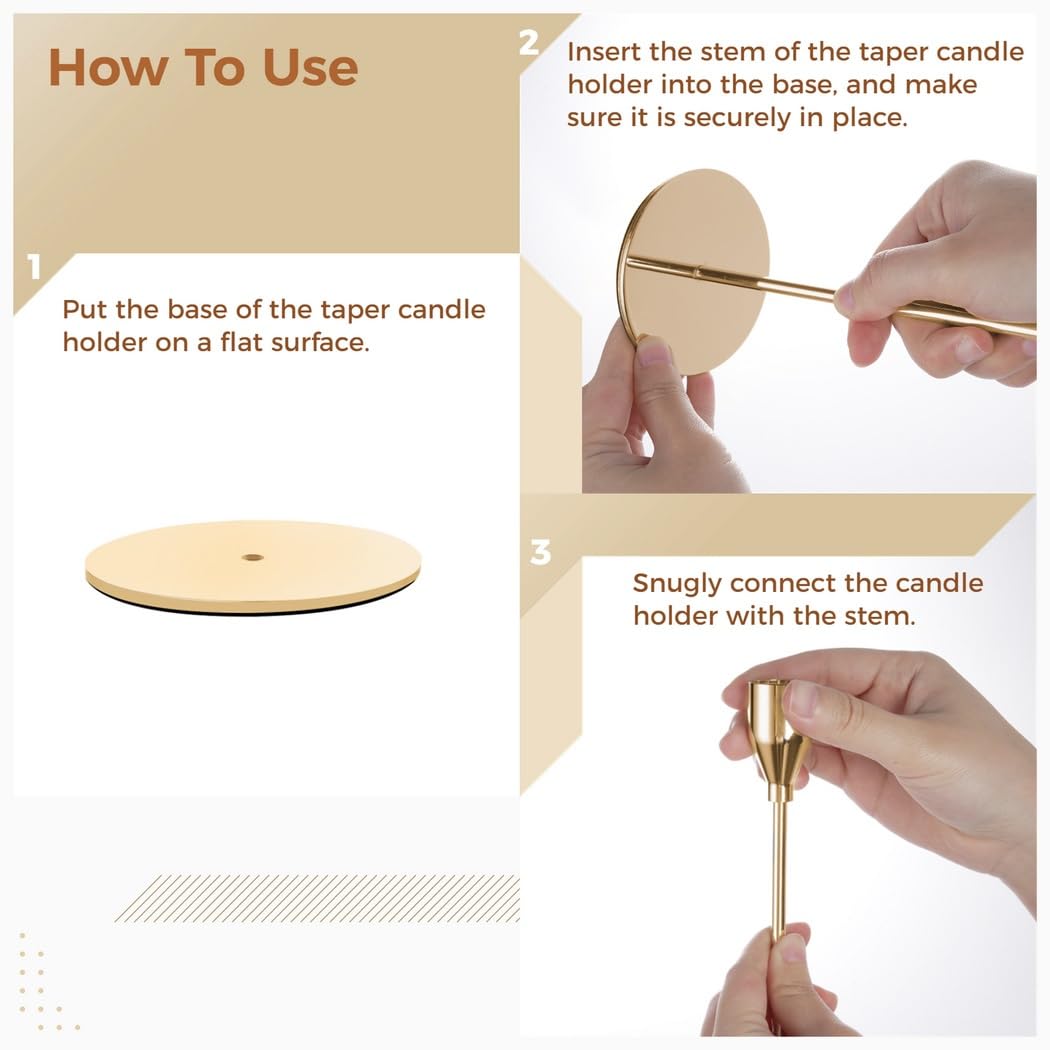 How To Use

1

Put the base of the taper candle holder on a flat surface.

2

Insert the stem of the taper candle holder into the base, and make sure it is securely in place.

3

Snugly connect the candle holder with the stem.