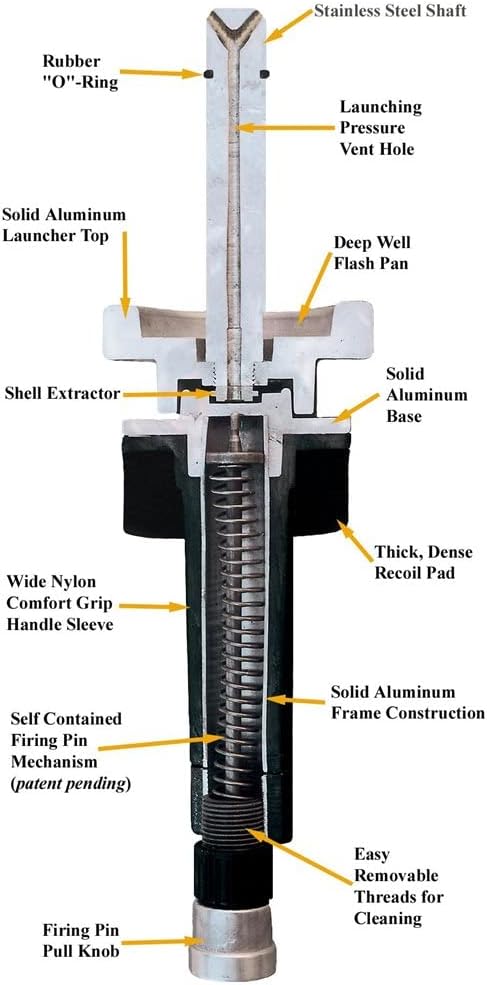 Stainless Steel Shaft

Rubber "O"-Ring

Launching Pressure Vent Hole

Solid Aluminum Launcher Top

Deep Well Flash Pan

Shell Extractor

Solid Aluminum Base

Thick, Dense Recoil Pad

Wide Nylon Comfort Grip Handle Sleeve

Solid Aluminum Frame Construction

Self Contained Firing Pin Mechanism (patent pending)

Easy Removable Threads for Cleaning

Firing Pin Pull Knob