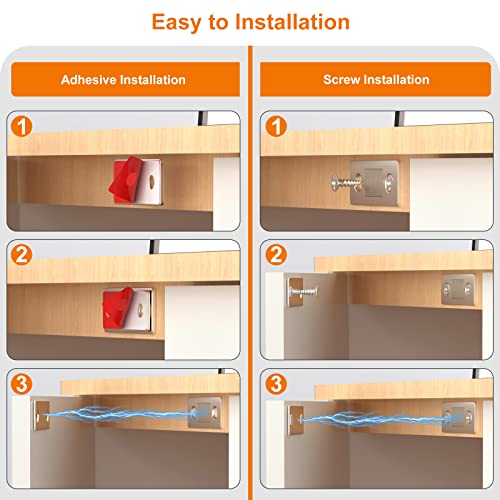 Easy to Installation

Adhesive Installation

1

2

3

Screw Installation

1

2

3