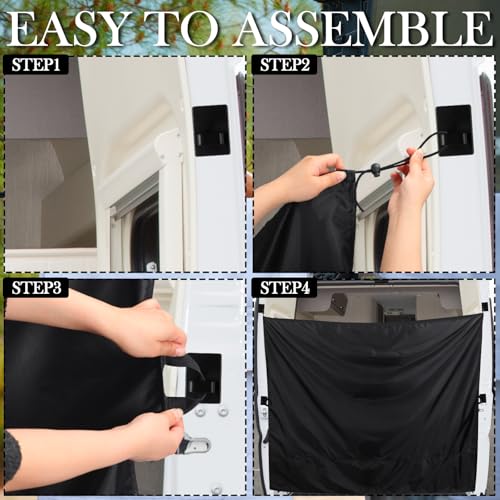 EASY TO ASSEMBLE

STEP1

STEP2

STEP3

STEP4