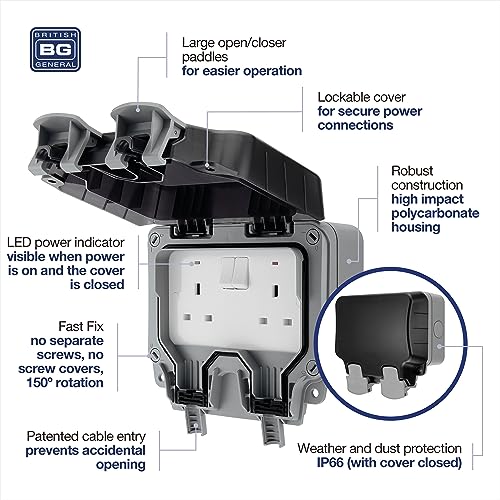 BRITISH
BG
GENERAL

Large open/closer paddles
for easier operation

Lockable cover
for secure power connections

Robust construction
high impact polycarbonate housing

LED power indicator
visible when power is on and the cover is closed

Fast Fix
no separate screws, no screw covers, 150° rotation

Patented cable entry
prevents accidental opening

Weather and dust protection
IP66 (with cover closed)