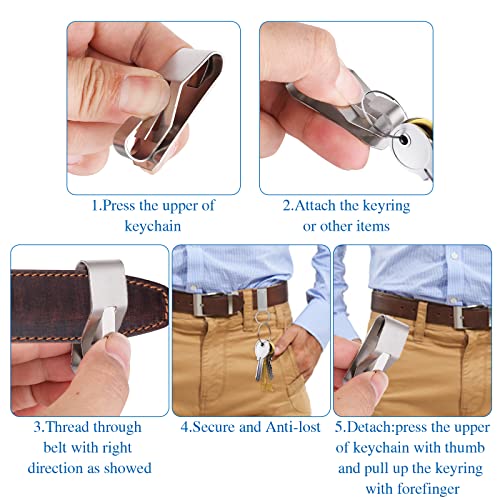 1.Press the upper of keychain

2.Attach the keyring or other items

3.Thread through belt with right direction as showed

4.Secure and Anti-lost

5.Detach:press the upper of keychain with thumb and pull up the keyring with forefinger