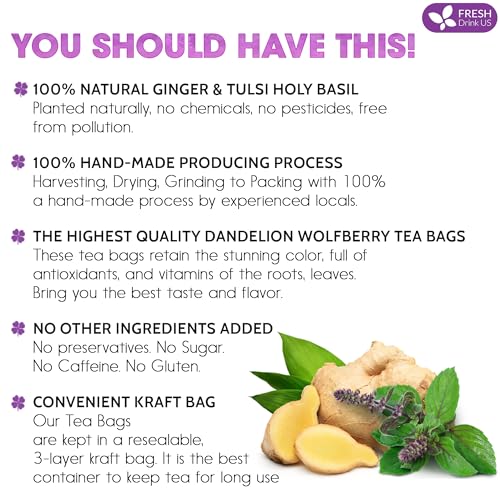 FRESH
Drink US

YOU SHOULD HAVE THIS!

100% NATURAL GINGER & TULSI HOLY BASIL
Planted naturally, no chemicals, no pesticides, free from pollution.

100% HAND-MADE PRODUCING PROCESS
Harvesting, Drying, Grinding to Packing with 100% a hand-made process by experienced locals.

THE HIGHEST QUALITY DANDELION WOLFBERRY TEA BAGS
These tea bags retain the stunning color, full of antioxidants, and vitamins of the roots, leaves. Bring you the best taste and flavor.

NO OTHER INGREDIENTS ADDED
No preservatives. No Sugar.
No Caffeine. No Gluten.

CONVENIENT KRAFT BAG
Our Tea Bags are kept in a resealable, 3-layer kraft bag. It is the best container to keep tea for long use