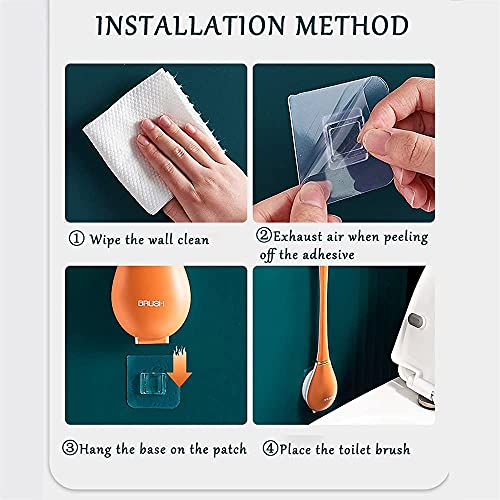 INSTALLATION METHOD

① Wipe the wall clean

②Exhaust air when peeling off the adhesive

BRUSH

③Hang the base on the patch

④Place the toilet brush