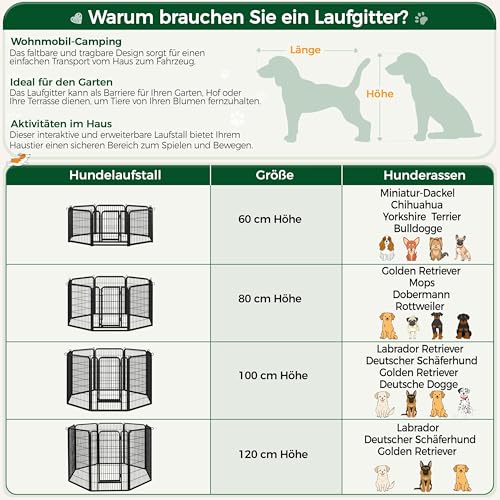 Warum brauchen Sie ein Laufgitter?

Wohnmobil-Camping
Das faltbare und tragbare Design sorgt für einen einfachen Transport vom Haus zum Fahrzeug.

Ideal für den Garten
Das Laufgitter kann als Barriere für Ihren Garten, Hof oder Ihre Terrasse dienen, um Tiere von Ihren Blumen fernzuhalten.

Aktivitäten im Haus
Dieser interaktive und erweiterbare Laufstall bietet Ihrem Haustier einen sicheren Bereich zum Spielen und Bewegen.

Länge

Höhe

| Hundelaufstall | Größe | Hunderassen |
|---|---|---|
| | 60 cm Höhe | Miniatur-Dackel Chihuahua Yorkshire Terrier Bulldogge |
| | 80 cm Höhe | Golden Retriever Mops Dobermann Rottweiler |
| | 100 cm Höhe | Labrador Retriever Deutscher Schäferhund Golden Retriever Deutsche Dogge |
| | 120 cm Höhe | Labrador Deutscher Schäferhund Golden Retriever |