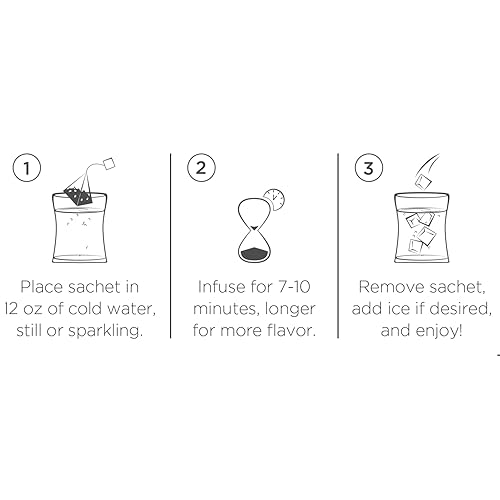 1

Place sachet in 12 oz of cold water, still or sparkling.

2

Infuse for 7-10 minutes, longer for more flavor.

3

Remove sachet, add ice if desired, and enjoy!